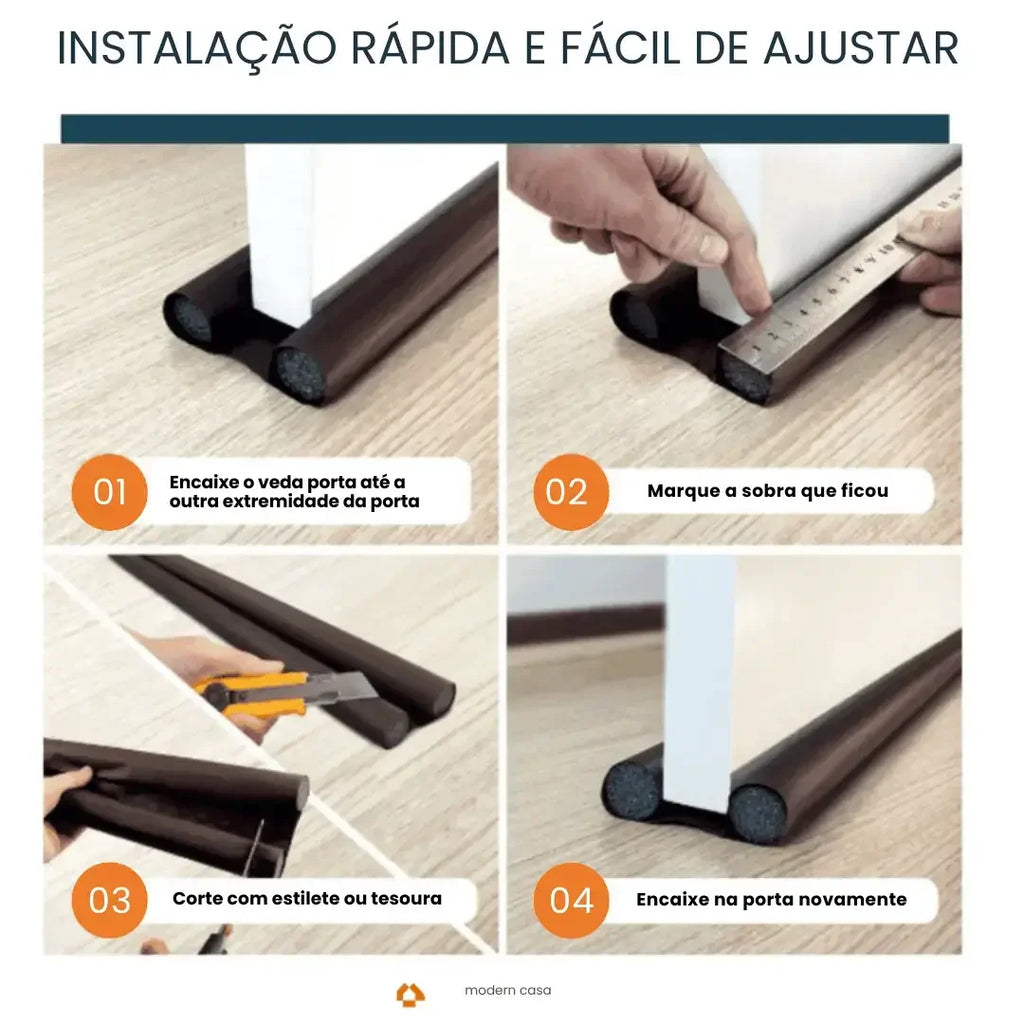 INSTALAÇÃO RÁPIDA E FÁCIL DE AJUSTAR

01 Encaixe o veda porta até a outra extremidade da porta

02 Marque a sobra que ficou

03 Corte com estilete ou tesoura

04 Encaixe na porta novamente

modern casa