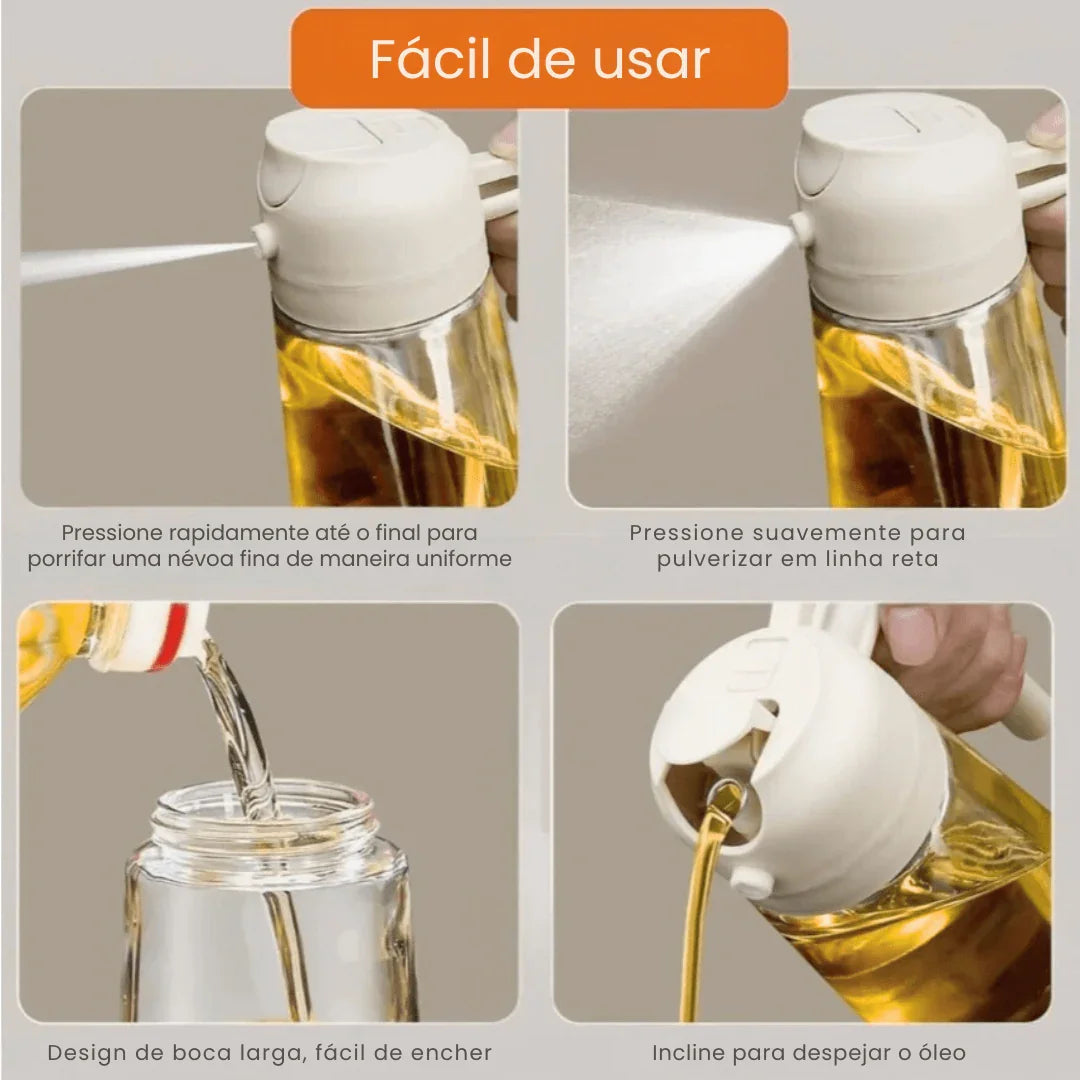 Fácil de usar

Pressione rapidamente até o final para porrifar uma névoa fina de maneira uniforme

Pressione suavemente para pulverizar em linha reta

Design de boca larga, fácil de encher

Incline para despejar o óleo