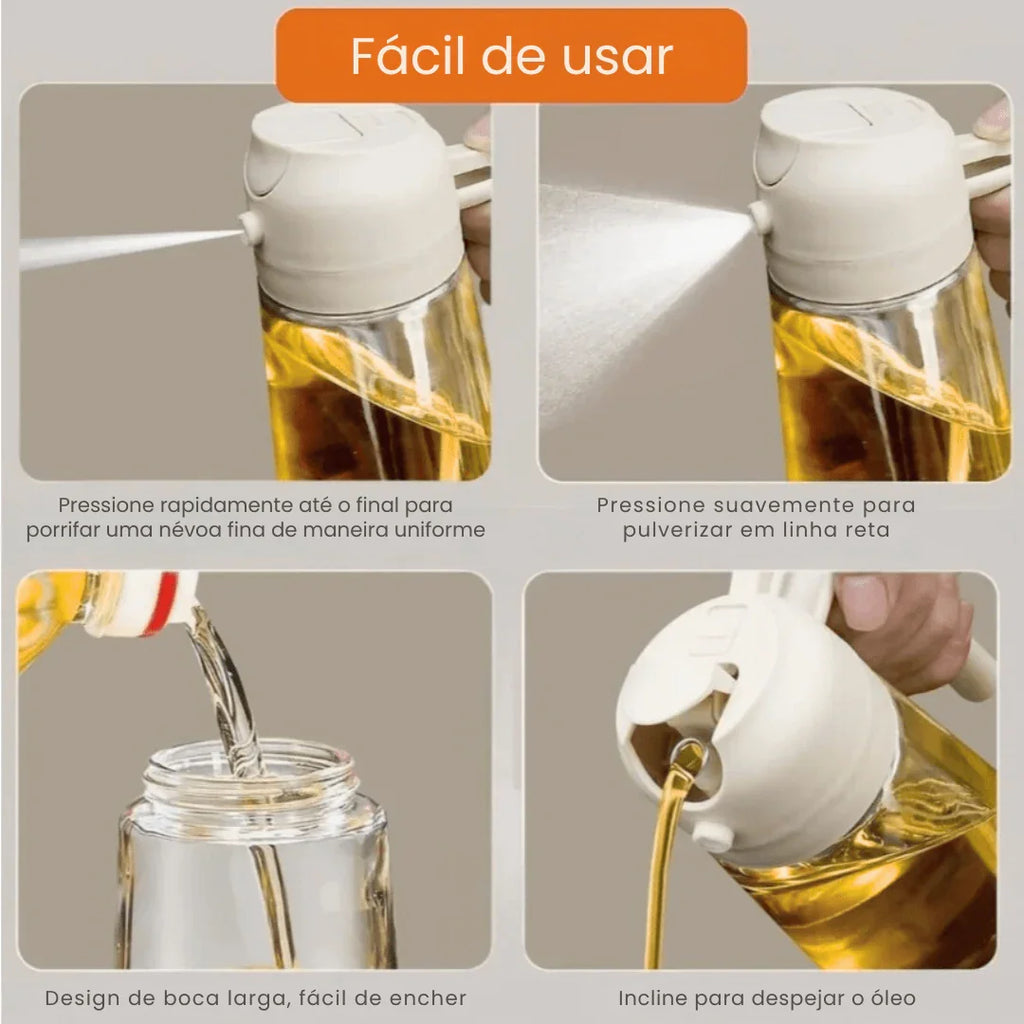 Fácil de usar

Pressione rapidamente até o final para porrifar uma névoa fina de maneira uniforme

Pressione suavemente para pulverizar em linha reta

Design de boca larga, fácil de encher

Incline para despejar o óleo