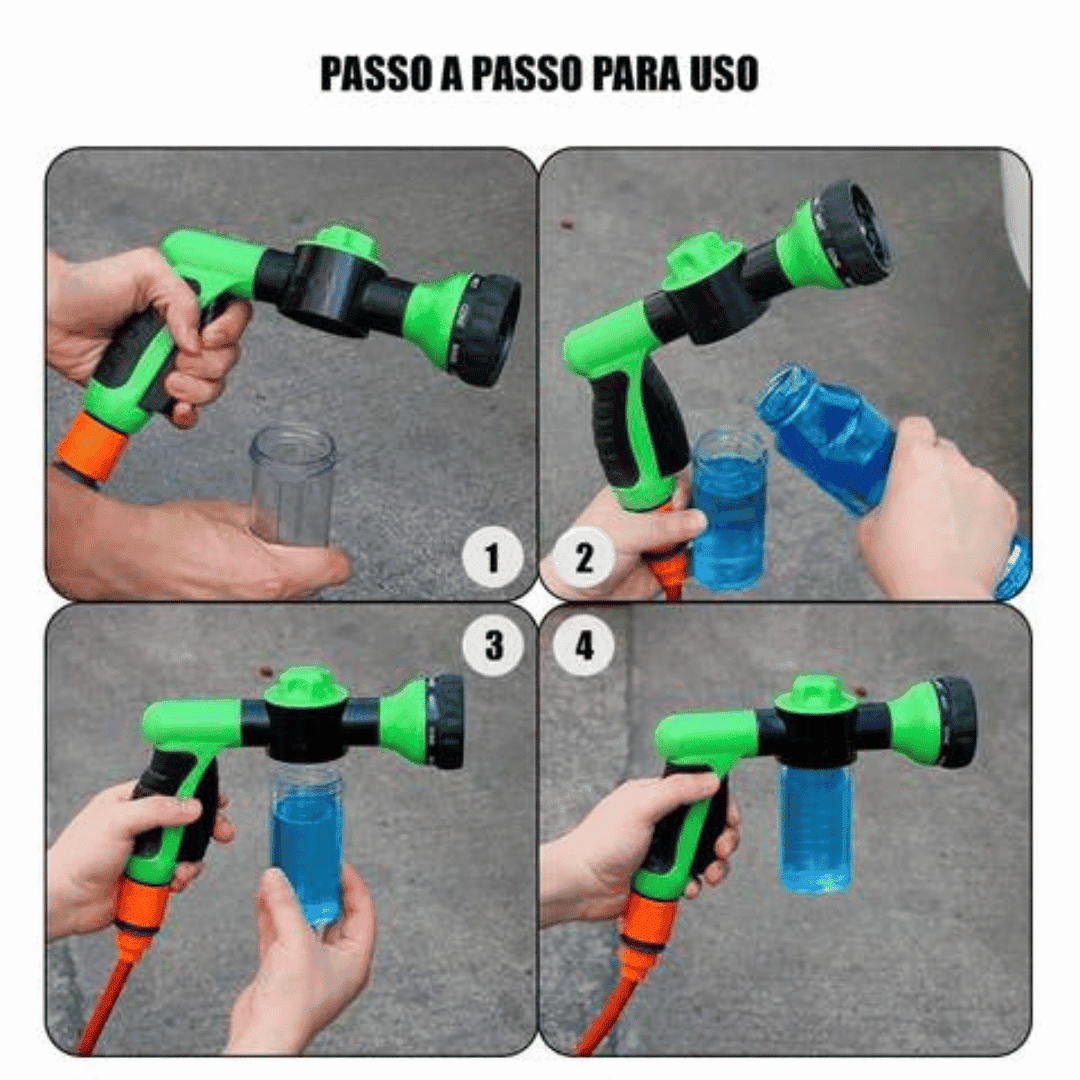 PASSO A PASSO PARA USO

1

2

3

4