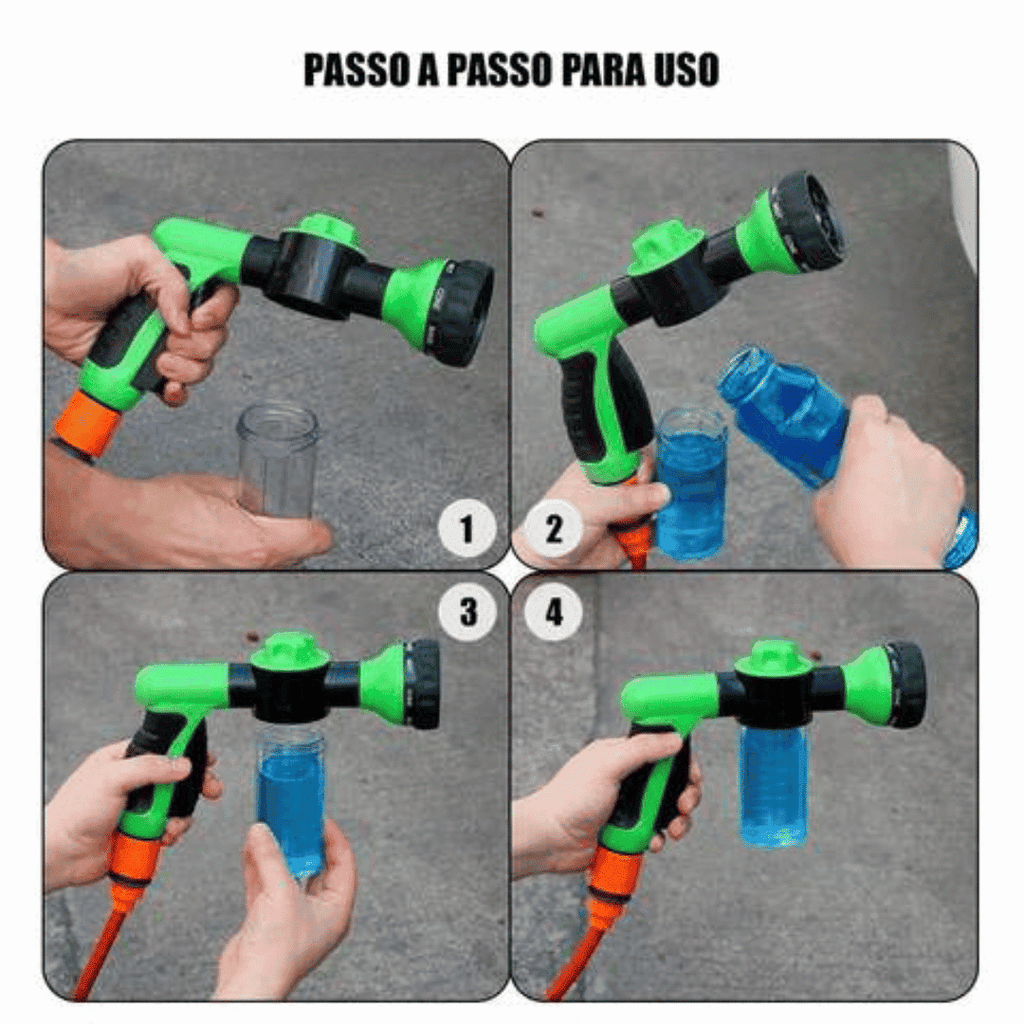 PASSO A PASSO PARA USO

1

2

3

4