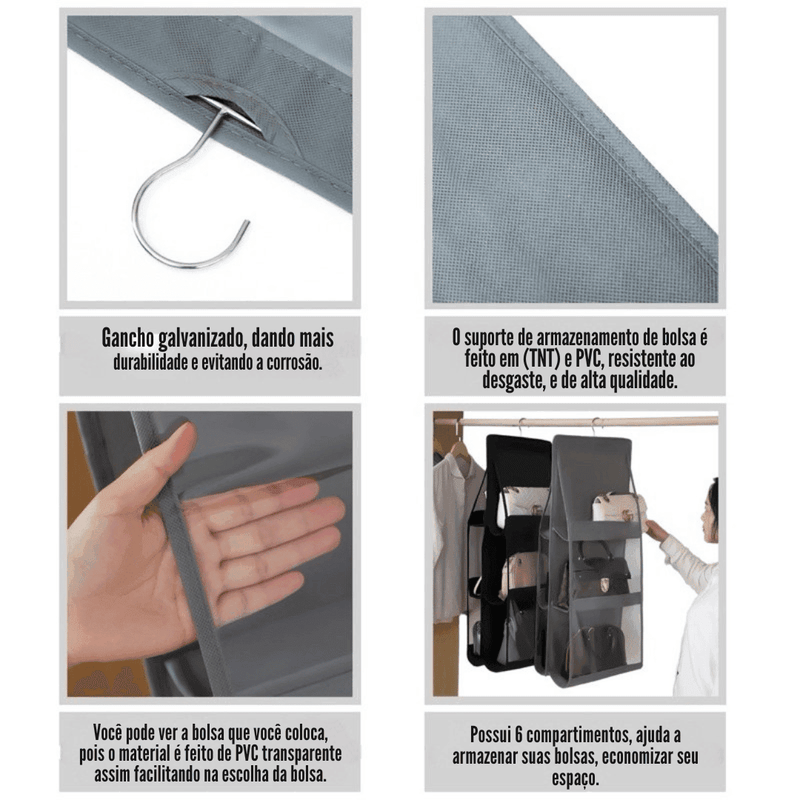 Gancho galvanizado, dando mais durabilidade e evitando a corrosão.

O suporte de armazenamento de bolsa é feito em (TNT) e PVC, resistente ao desgaste, e de alta qualidade.

Você pode ver a bolsa que você coloca, pois o material é feito de PVC transparente assim facilitando na escolha da bolsa.

Possui 6 compartimentos, ajuda a armazenar suas bolsas, economizar seu espaço.