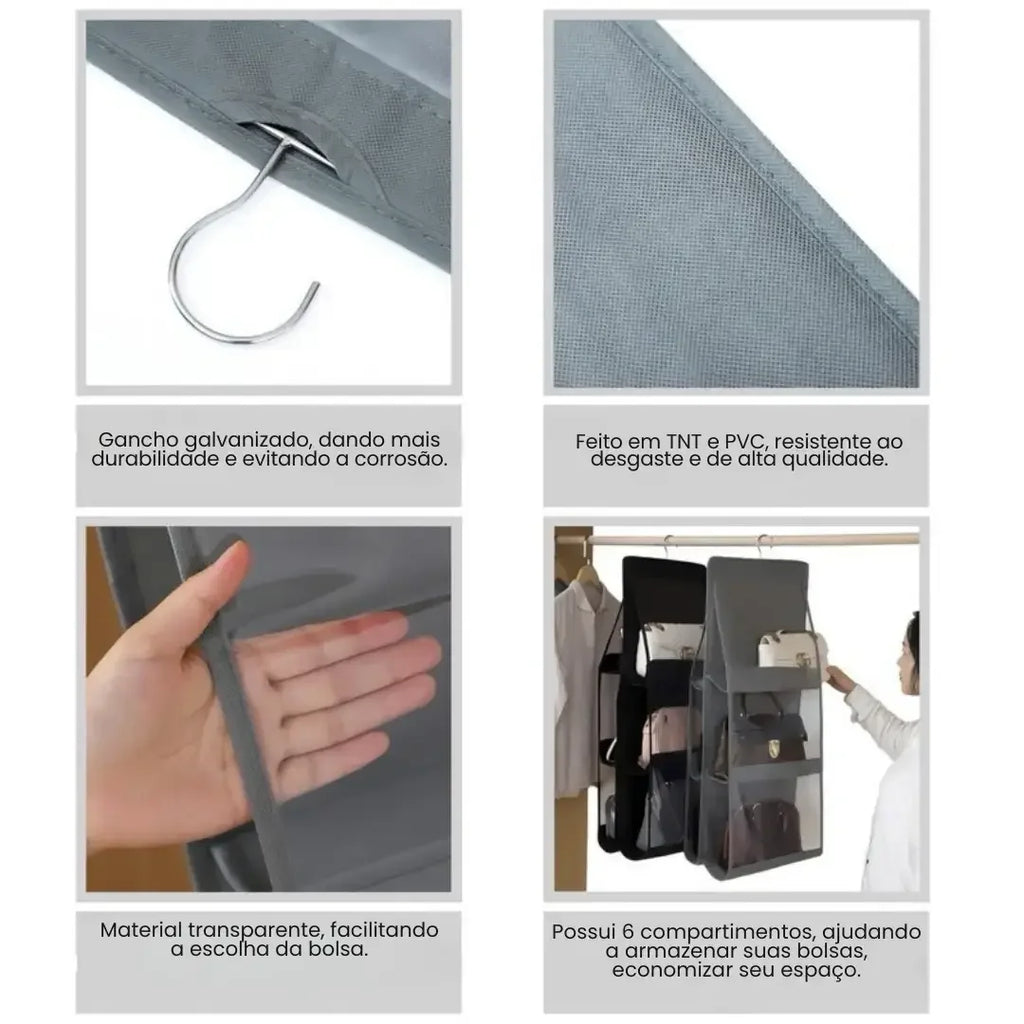 Gancho galvanizado, dando mais durabilidade e evitando a corrosão.

Feito em TNT e PVC, resistente ao desgaste e de alta qualidade.

Material transparente, facilitando a escolha da bolsa.

Possui 6 compartimentos, ajudando a armazenar suas bolsas, economizar seu espaço.