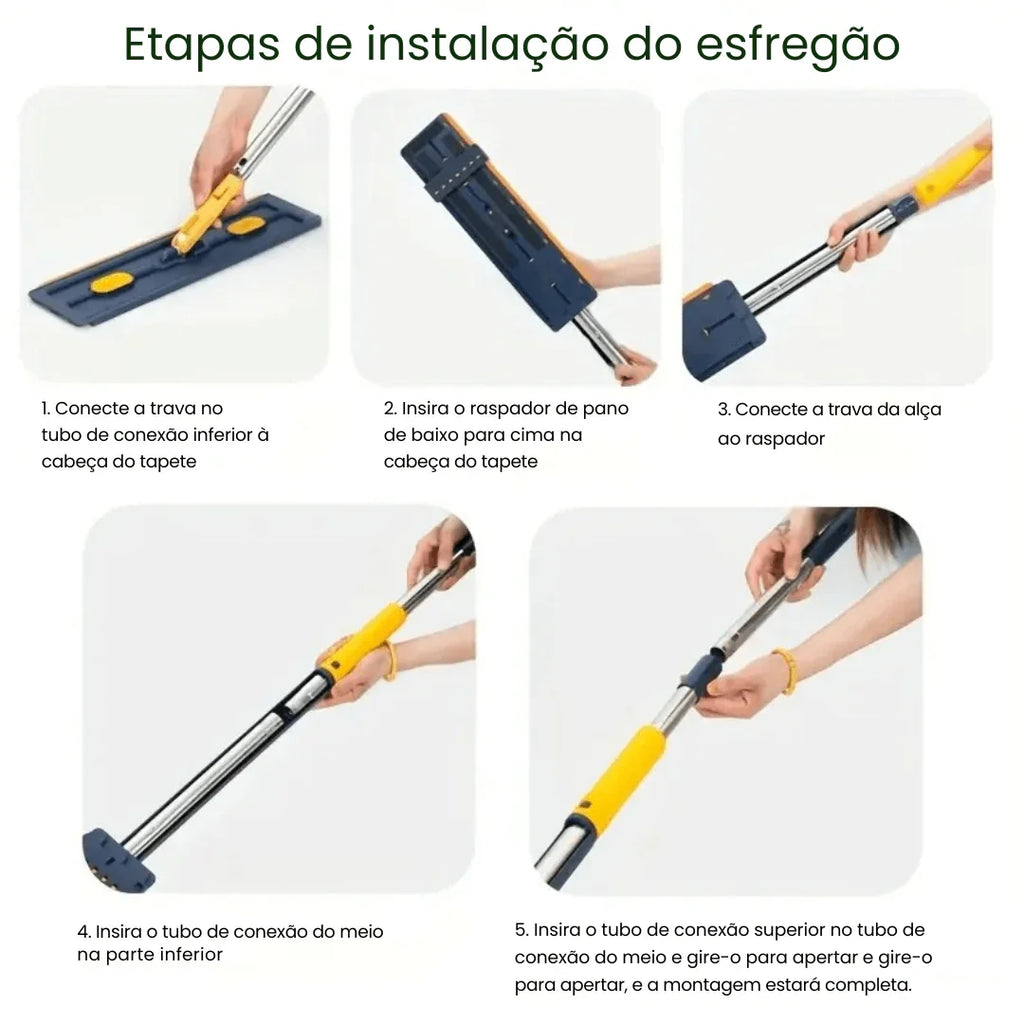 Etapas de instalação do esfregão

1. Conecte a trava no tubo de conexão inferior à cabeça do tapete

2. Insira o raspador de pano de baixo para cima na cabeça do tapete

3. Conecte a trava da alça ao raspador

4. Insira o tubo de conexão do meio na parte inferior

5. Insira o tubo de conexão superior no tubo de conexão do meio e gire-o para apertar e gire-o para apertar, e a montagem estará completa.