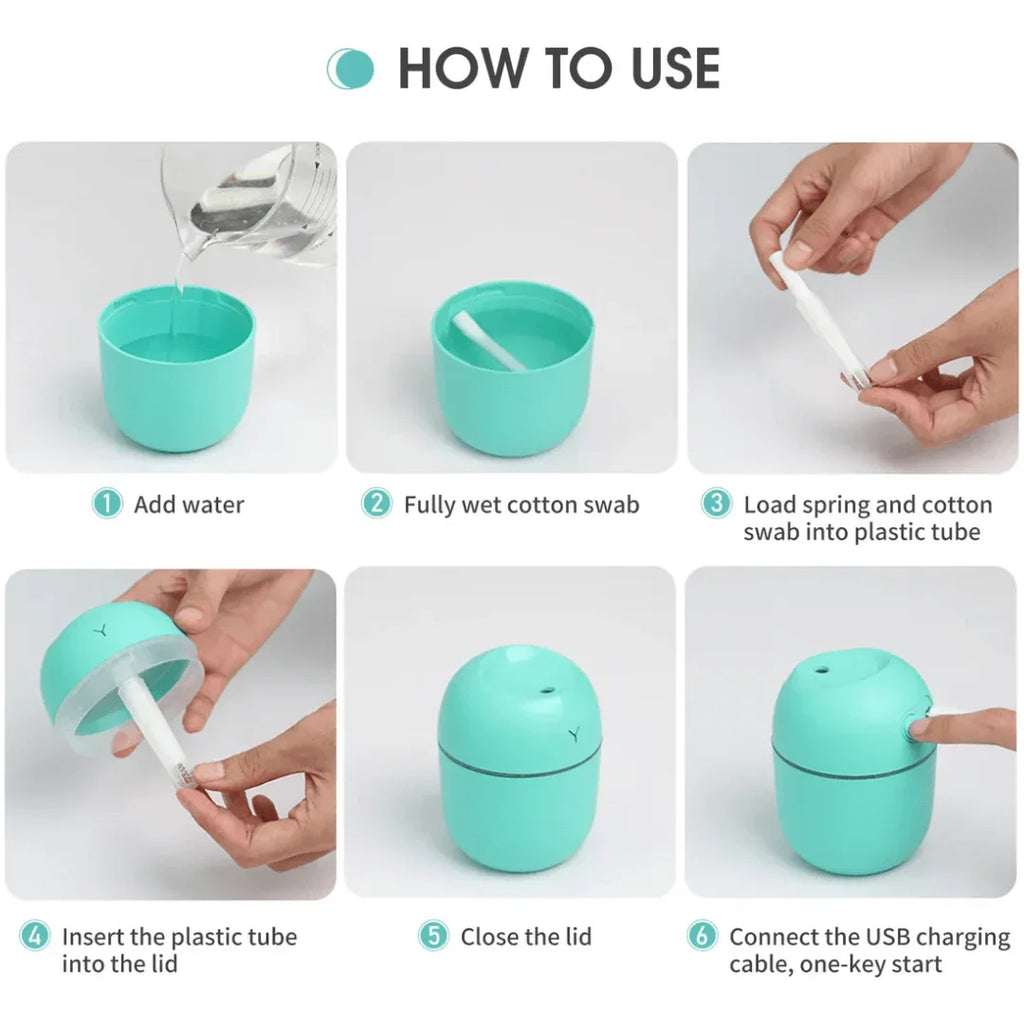 HOW TO USE

1 Add water

2 Fully wet cotton swab

3 Load spring and cotton swab into plastic tube

4 Insert the plastic tube into the lid

5 Close the lid

6 Connect the USB charging cable, one-key start