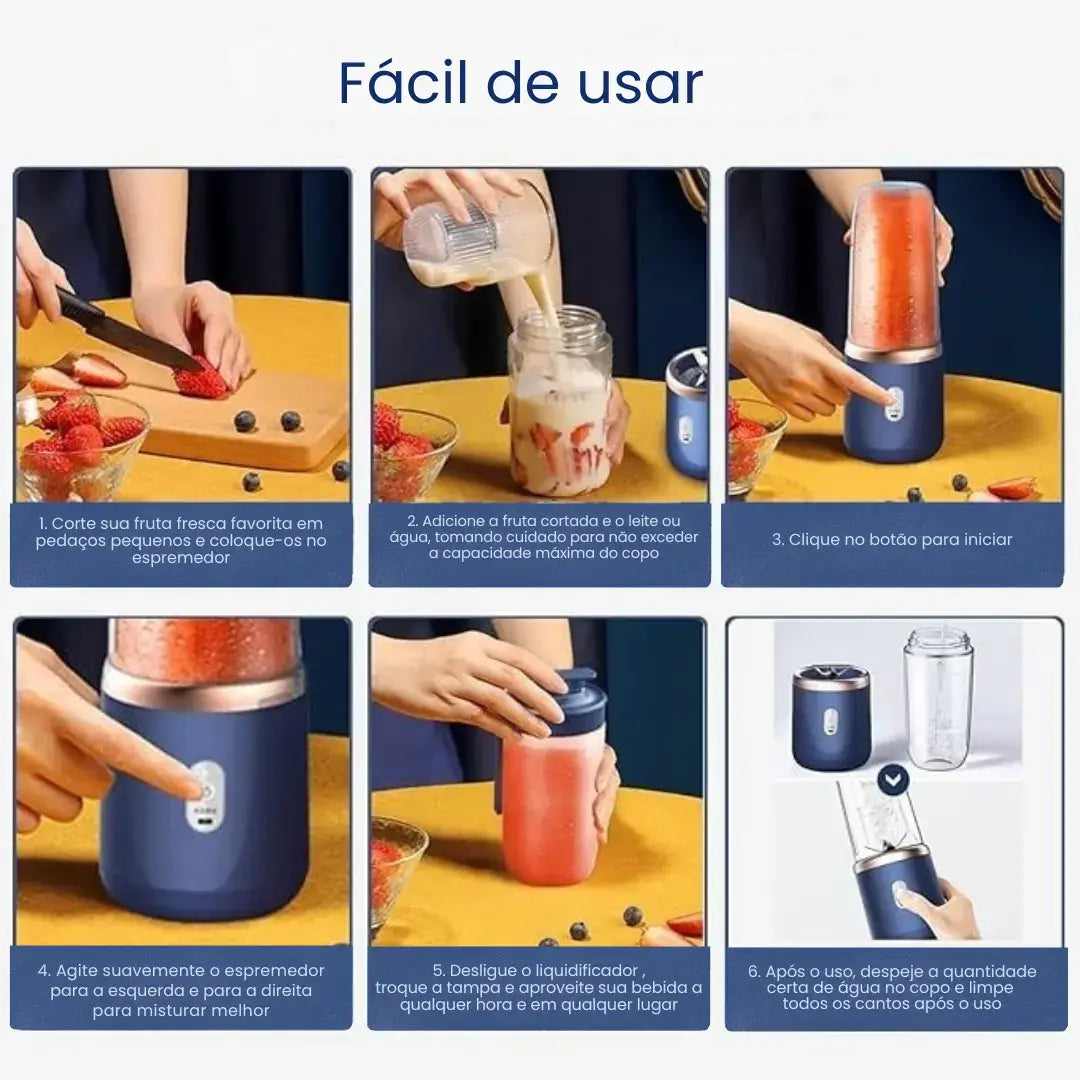 Fácil de usar

1. Corte sua fruta fresca favorita em pedaços pequenos e coloque-os no espremedor

2. Adicione a fruta cortada e o leite ou água, tomando cuidado para não exceder a capacidade máxima do copo

3. Clique no botão para iniciar

4. Agite suavemente o espremedor para a esquerda e para a direita para misturar melhor

5. Desligue o liquidificador , troque a tampa e aproveite sua bebida a qualquer hora e em qualquer lugar

6. Após o uso, despeje a quantidade certa de água no copo e limpe todos os cantos após o uso