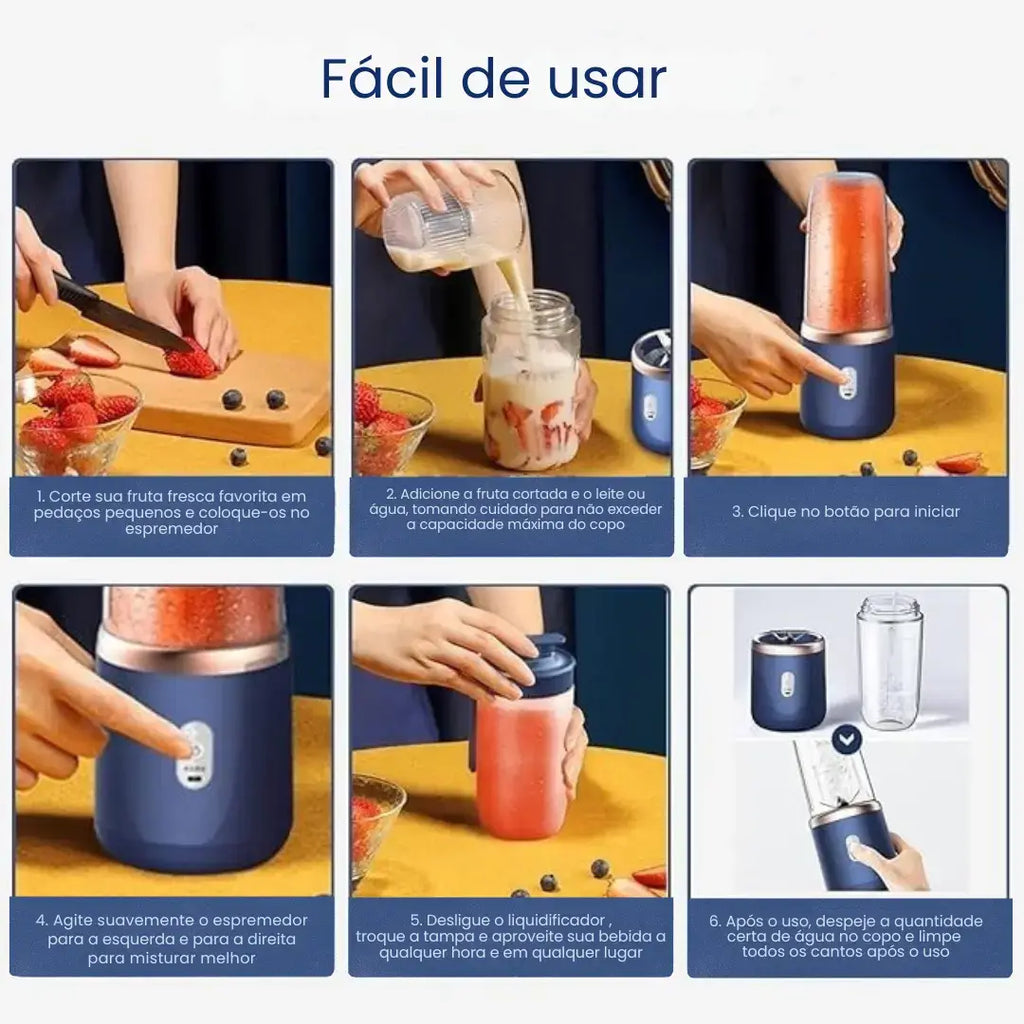 Fácil de usar

1. Corte sua fruta fresca favorita em pedaços pequenos e coloque-os no espremedor

2. Adicione a fruta cortada e o leite ou água, tomando cuidado para não exceder a capacidade máxima do copo

3. Clique no botão para iniciar

4. Agite suavemente o espremedor para a esquerda e para a direita para misturar melhor

5. Desligue o liquidificador , troque a tampa e aproveite sua bebida a qualquer hora e em qualquer lugar

6. Após o uso, despeje a quantidade certa de água no copo e limpe todos os cantos após o uso