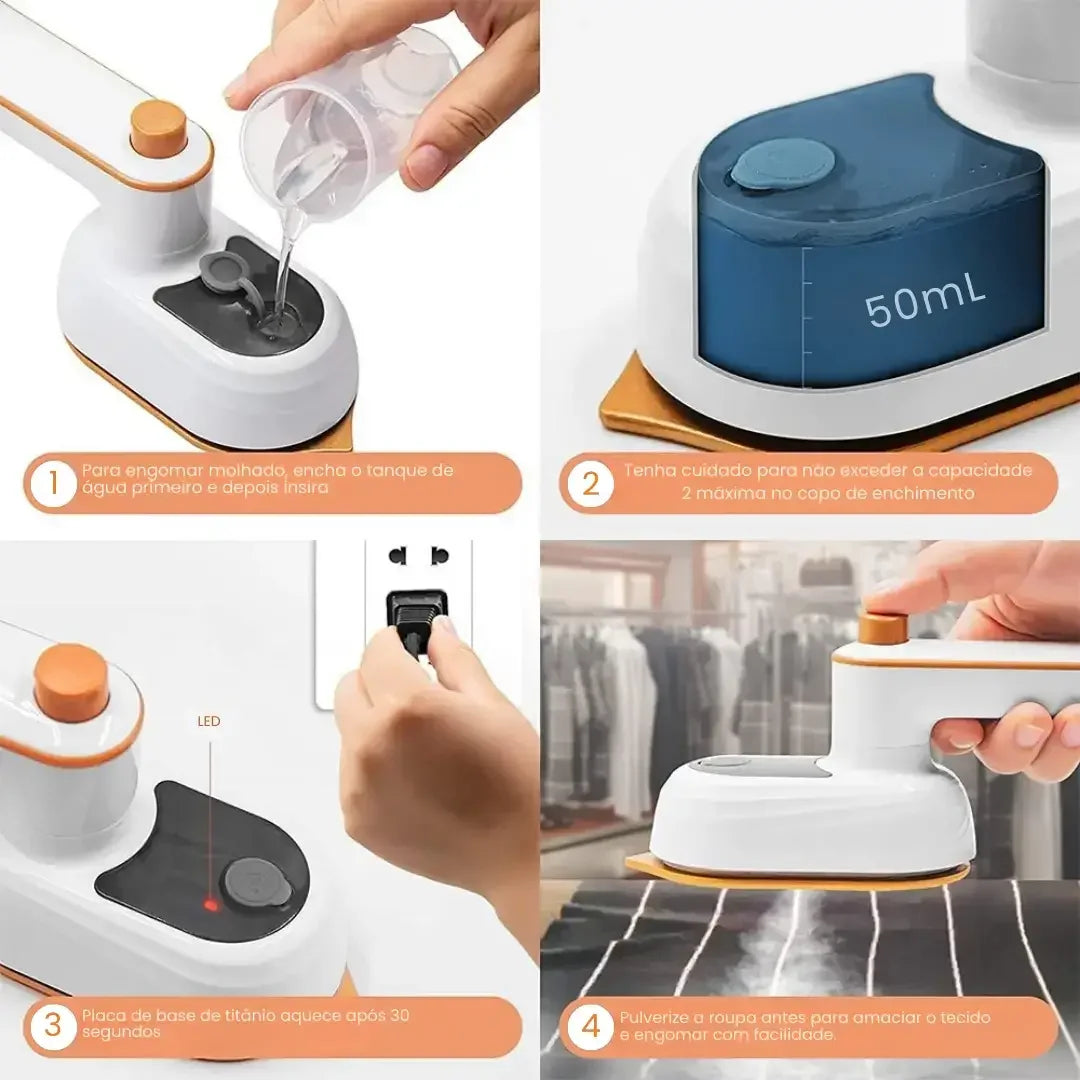 1 Para engomar molhado, encha o tanque de água primeiro e depois insira

50mL

2 Tenha cuidado para não exceder a capacidade 2 máxima no copo de enchimento

LED

3 Placa de base de titânio aquece após 30 segundos

4 Pulverize a roupa antes para amaciar o tecido e engomar com facilidade.