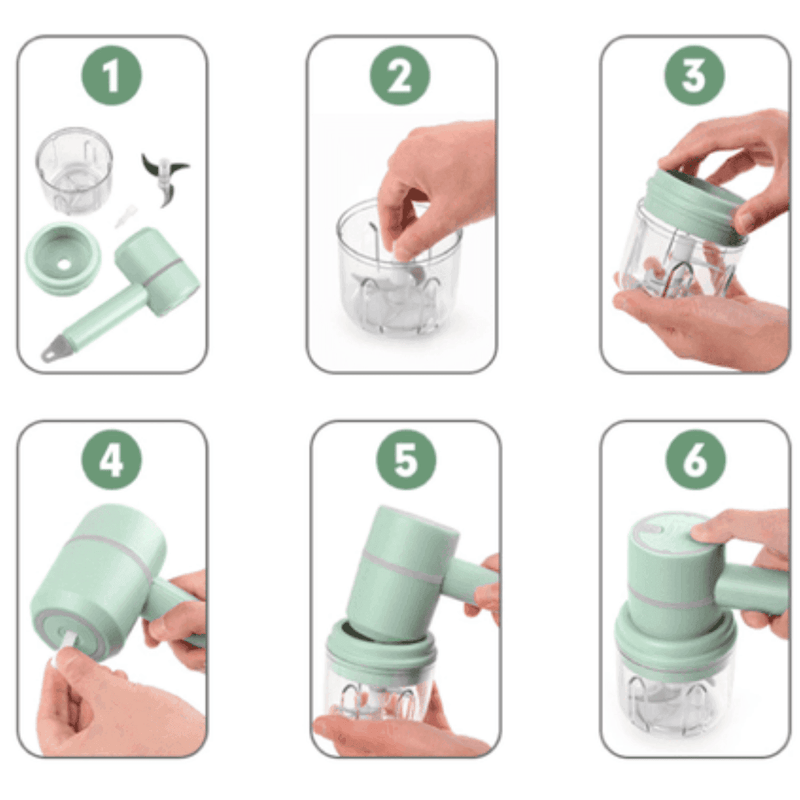 1

2

3

4

5

6