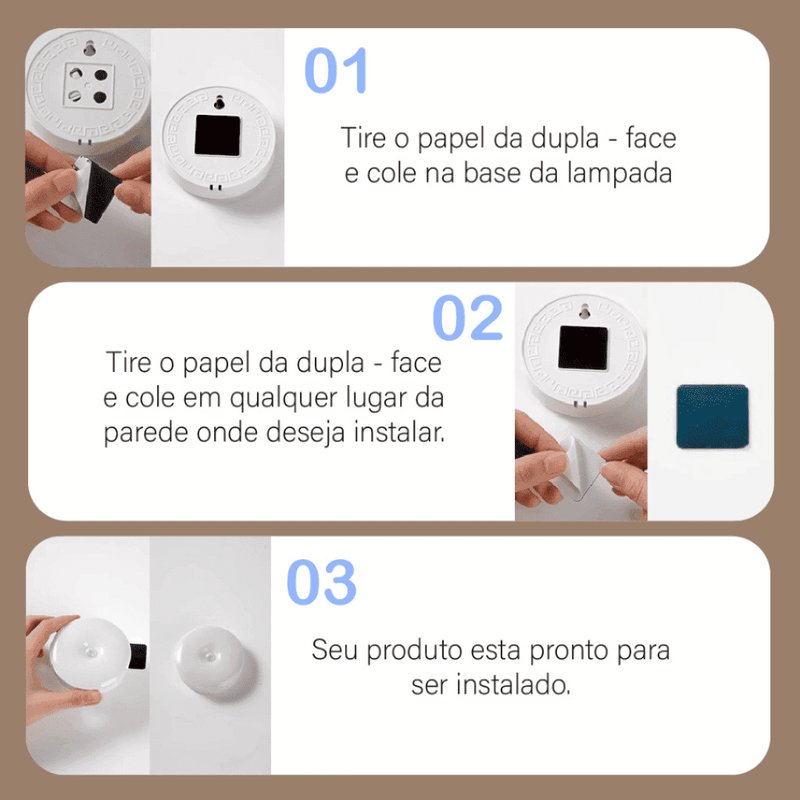 01

Tire o papel da dupla - face e cole na base da lampada

02

Tire o papel da dupla - face e cole em qualquer lugar da parede onde deseja instalar.

03

Seu produto esta pronto para ser instalado.