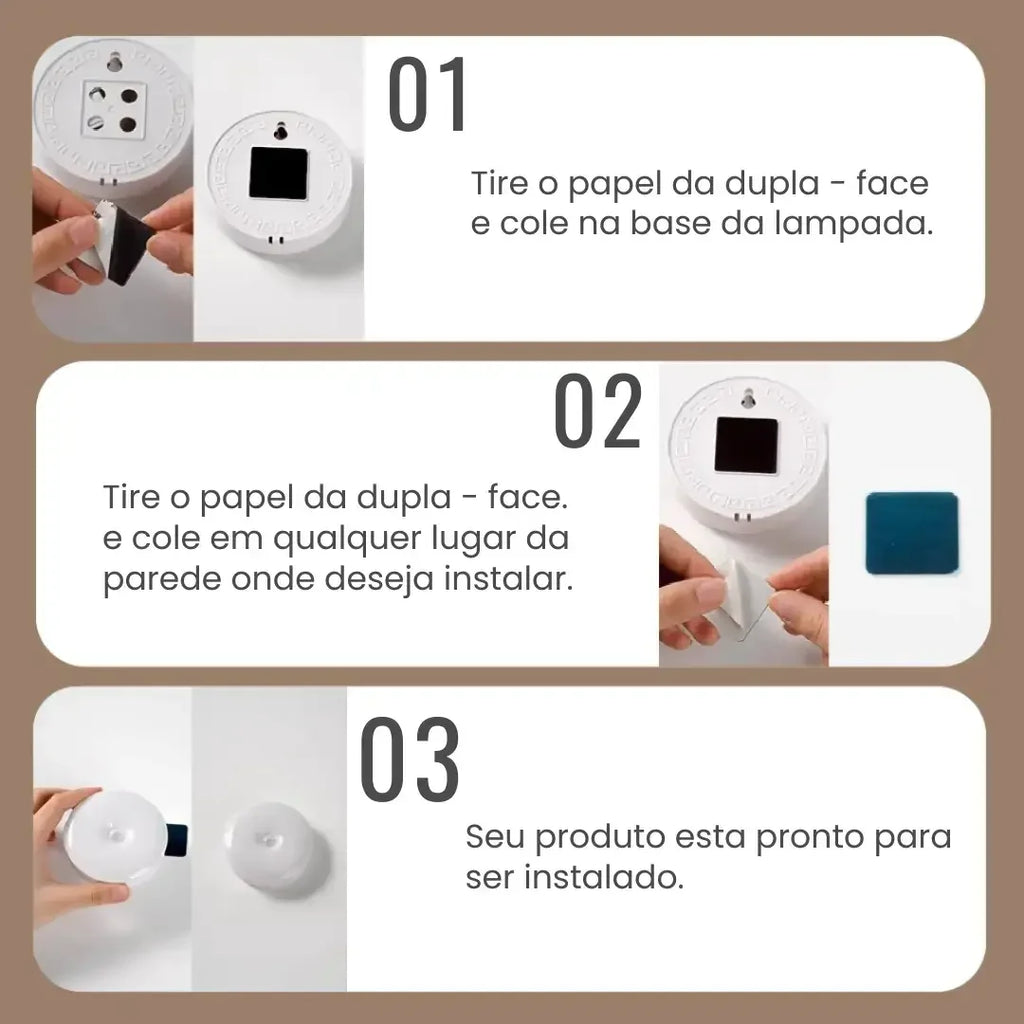 01

Tire o papel da dupla - face e cole na base da lampada.

02

Tire o papel da dupla - face. e cole em qualquer lugar da parede onde deseja instalar.

03

Seu produto esta pronto para ser instalado.