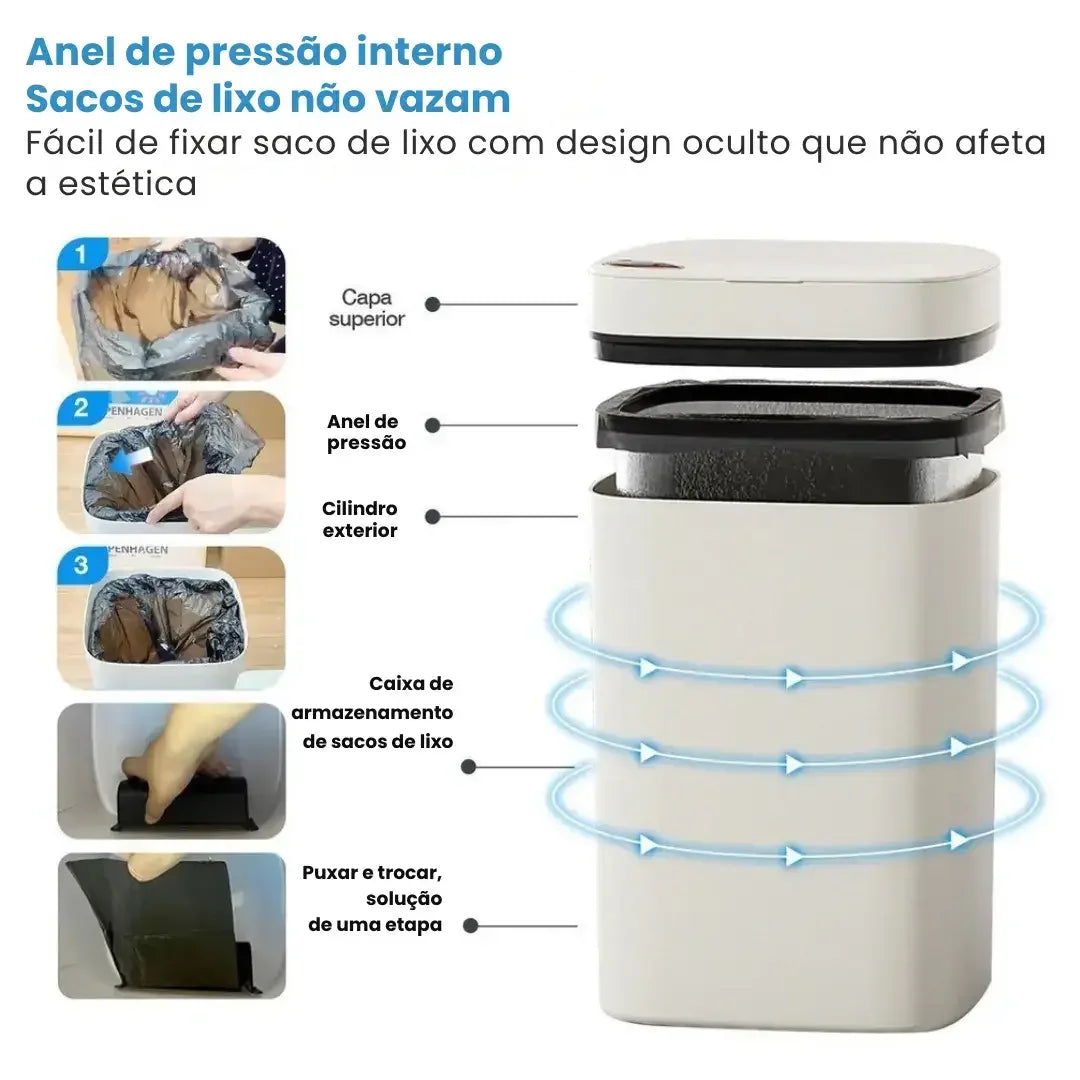 Anel de pressão interno
Sacos de lixo não vazam
Fácil de fixar saco de lixo com design oculto que não afeta a estética

1

2

PENHAGEN

3

PENHAGEN

Capa superior

Anel de pressão

Cilindro exterior

Caixa de armazenamento de sacos de lixo

Puxar e trocar, solução de uma etapa