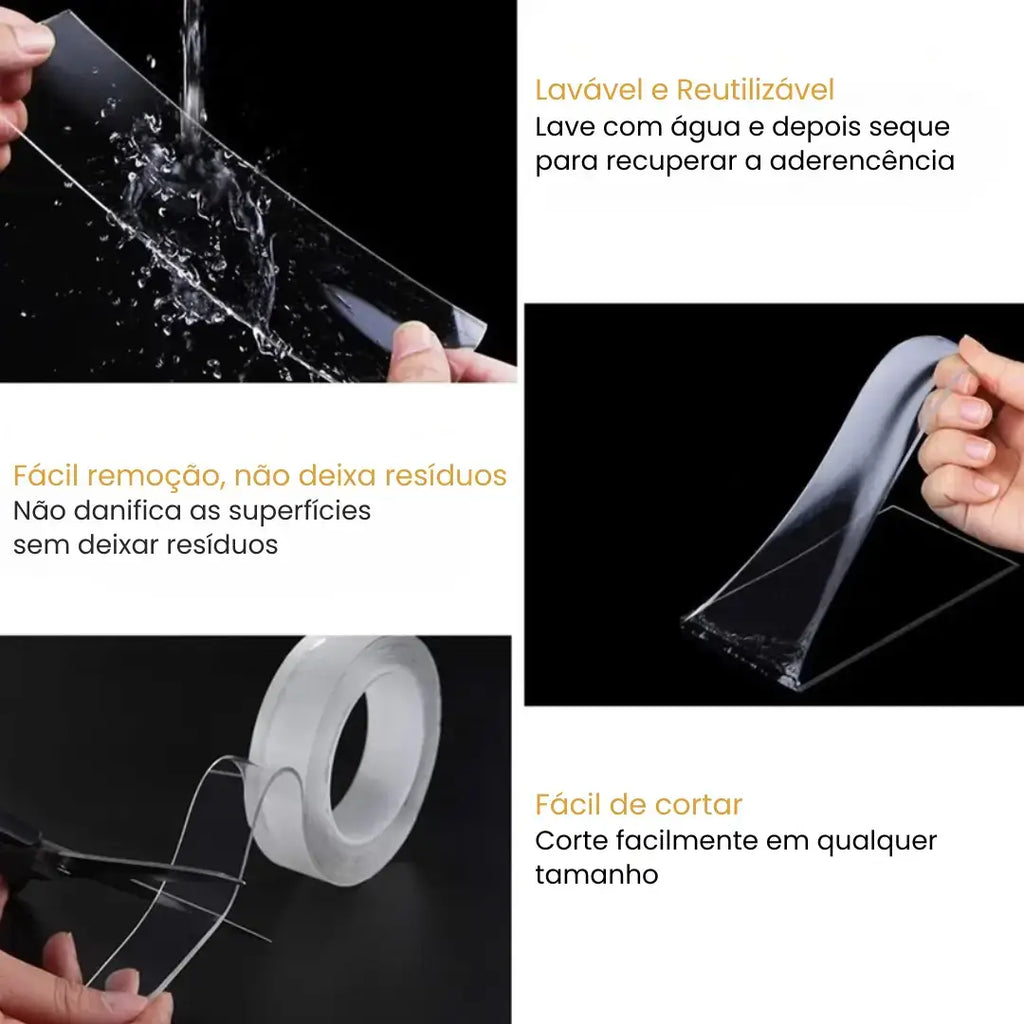 Lavável e Reutilizável
Lave com água e depois seque para recuperar a aderencência

Fácil remoção, não deixa resíduos
Não danifica as superfícies sem deixar resíduos

Fácil de cortar
Corte facilmente em qualquer tamanho