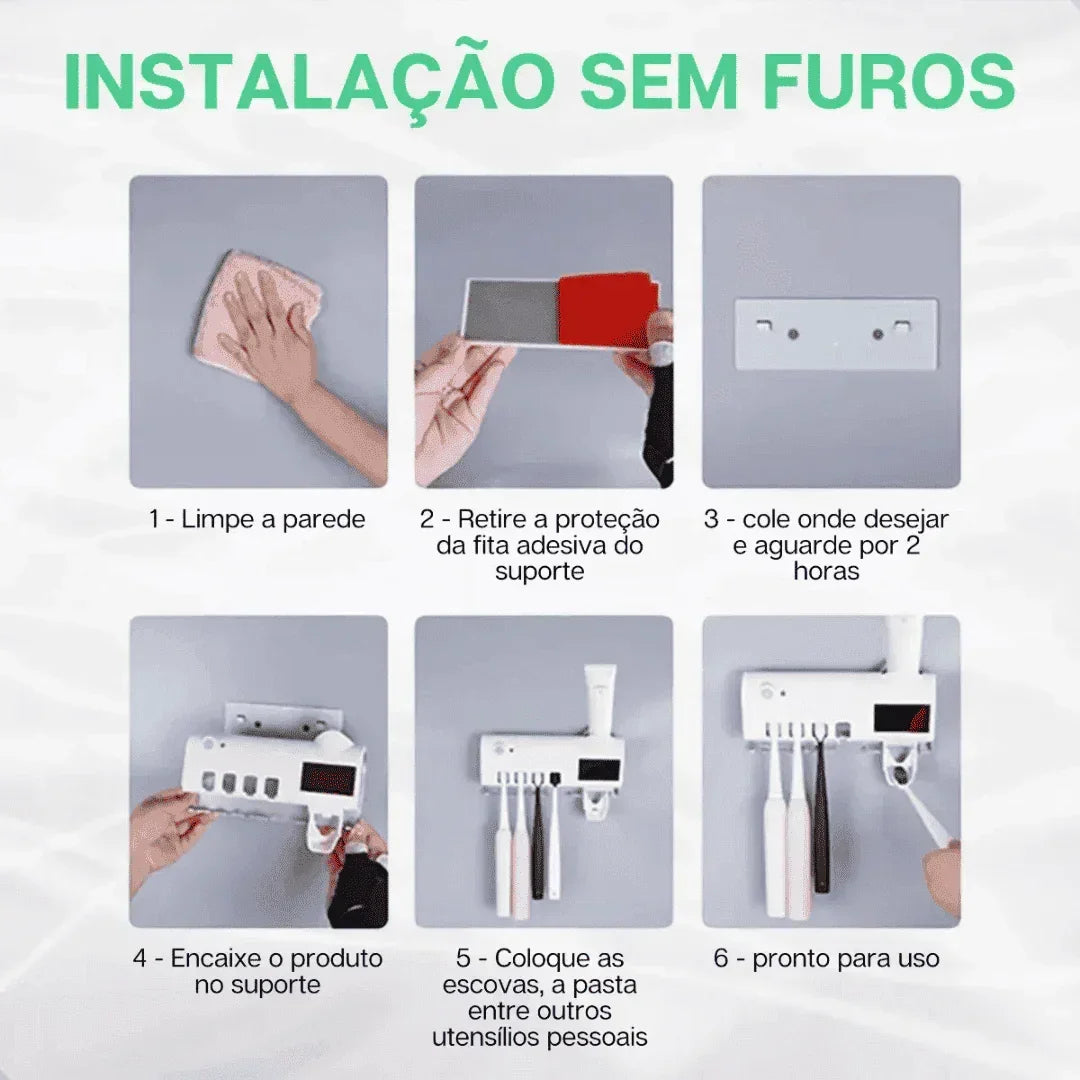 INSTALAÇÃO SEM FUROS

1 - Limpe a parede

2 - Retire a proteção da fita adesiva do suporte

3 - cole onde desejar e aguarde por 2 horas

4 - Encaixe o produto no suporte

5 - Coloque as escovas, a pasta entre outros utensílios pessoais

6 - pronto para uso