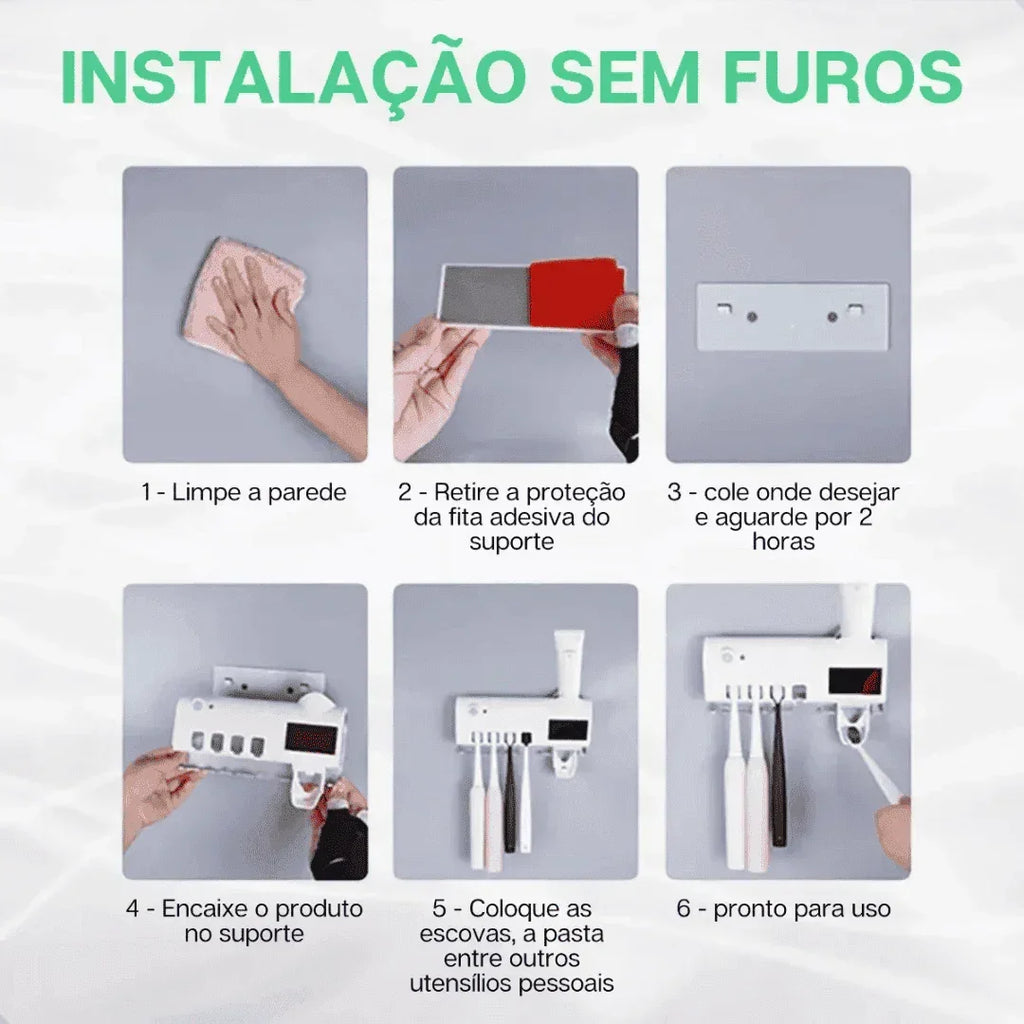 INSTALAÇÃO SEM FUROS

1 - Limpe a parede

2 - Retire a proteção da fita adesiva do suporte

3 - cole onde desejar e aguarde por 2 horas

4 - Encaixe o produto no suporte

5 - Coloque as escovas, a pasta entre outros utensílios pessoais

6 - pronto para uso