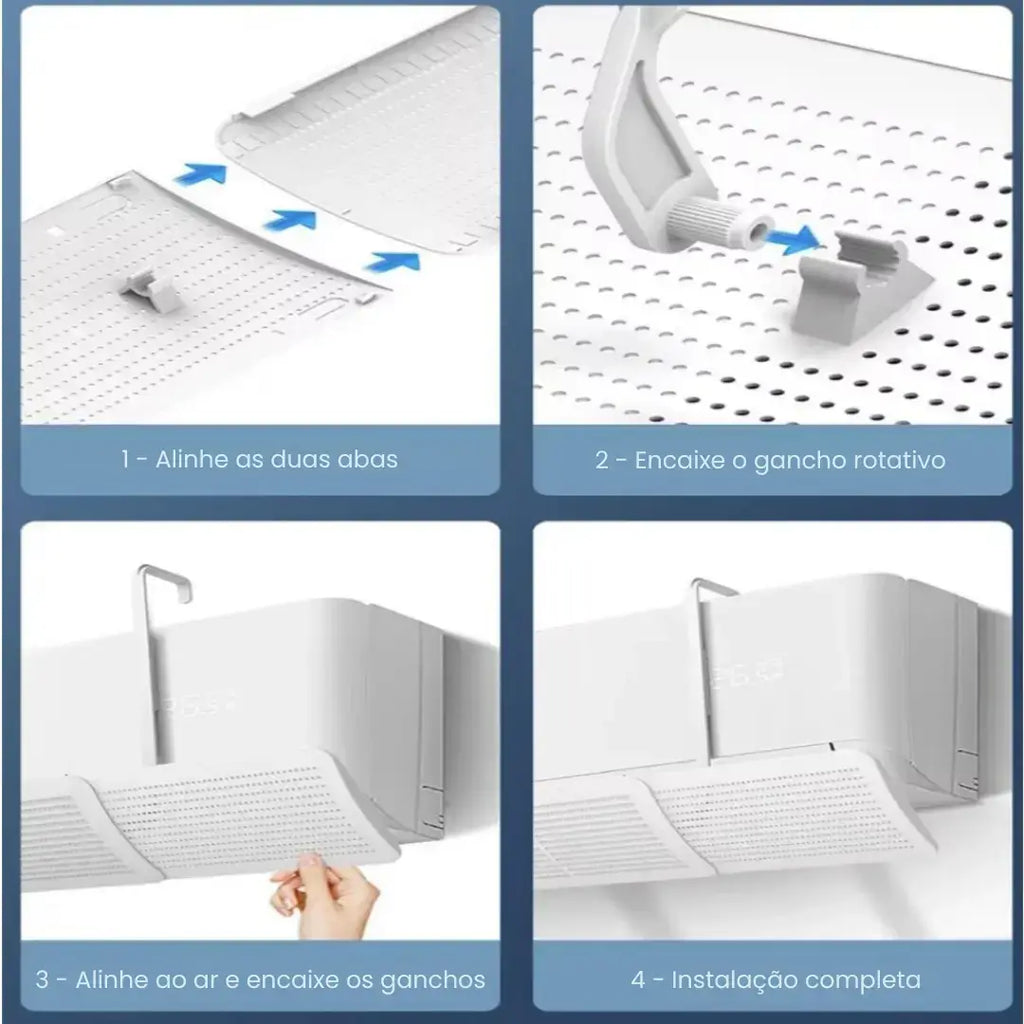 1 - Alinhe as duas abas

2 - Encaixe o gancho rotativo

3 - Alinhe ao ar e encaixe os ganchos

4 - Instalação completa