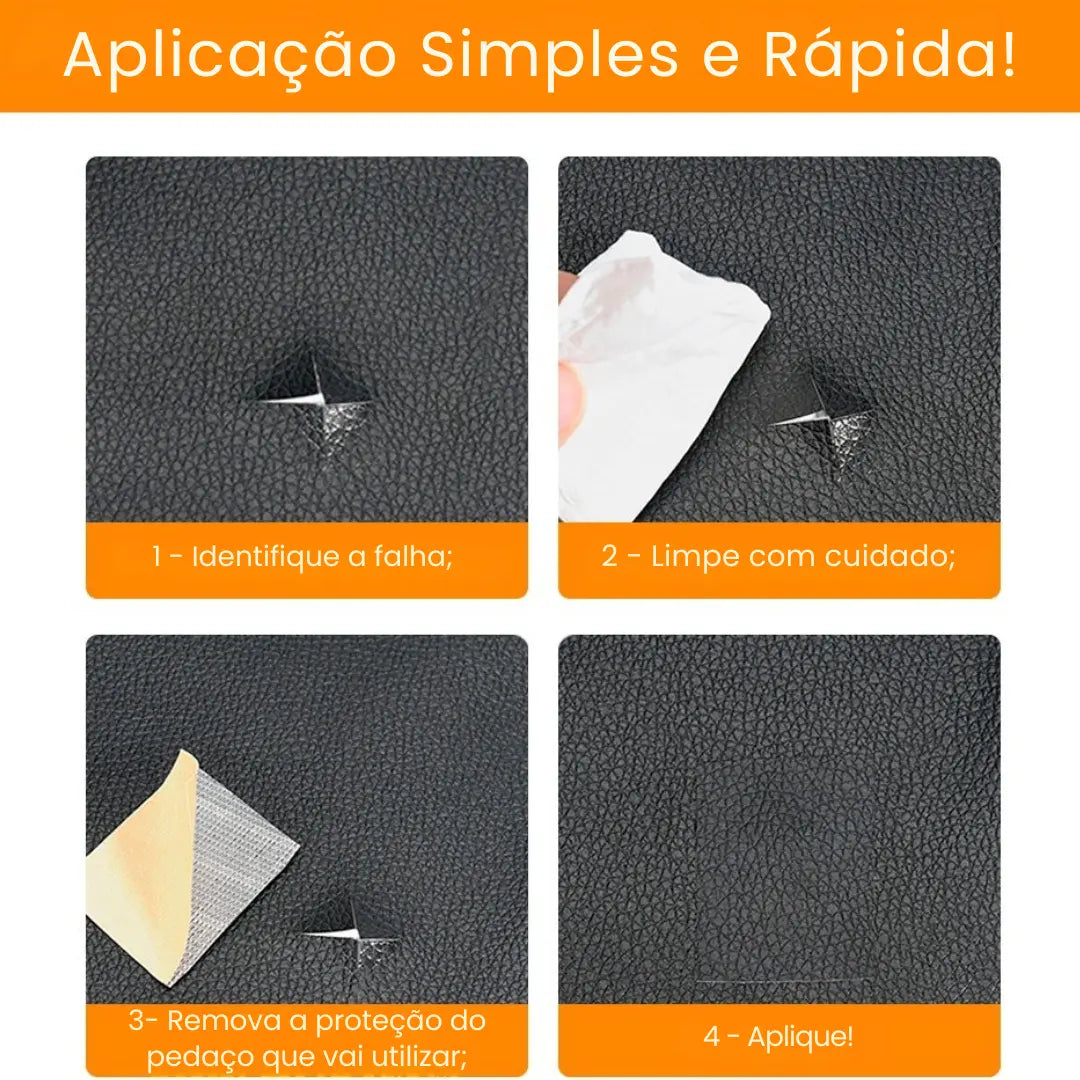 Aplicação Simples e Rápida!

1 - Identifique a falha;

2 - Limpe com cuidado;

3- Remova a proteção do pedaço que vai utilizar;

4 - Aplique!