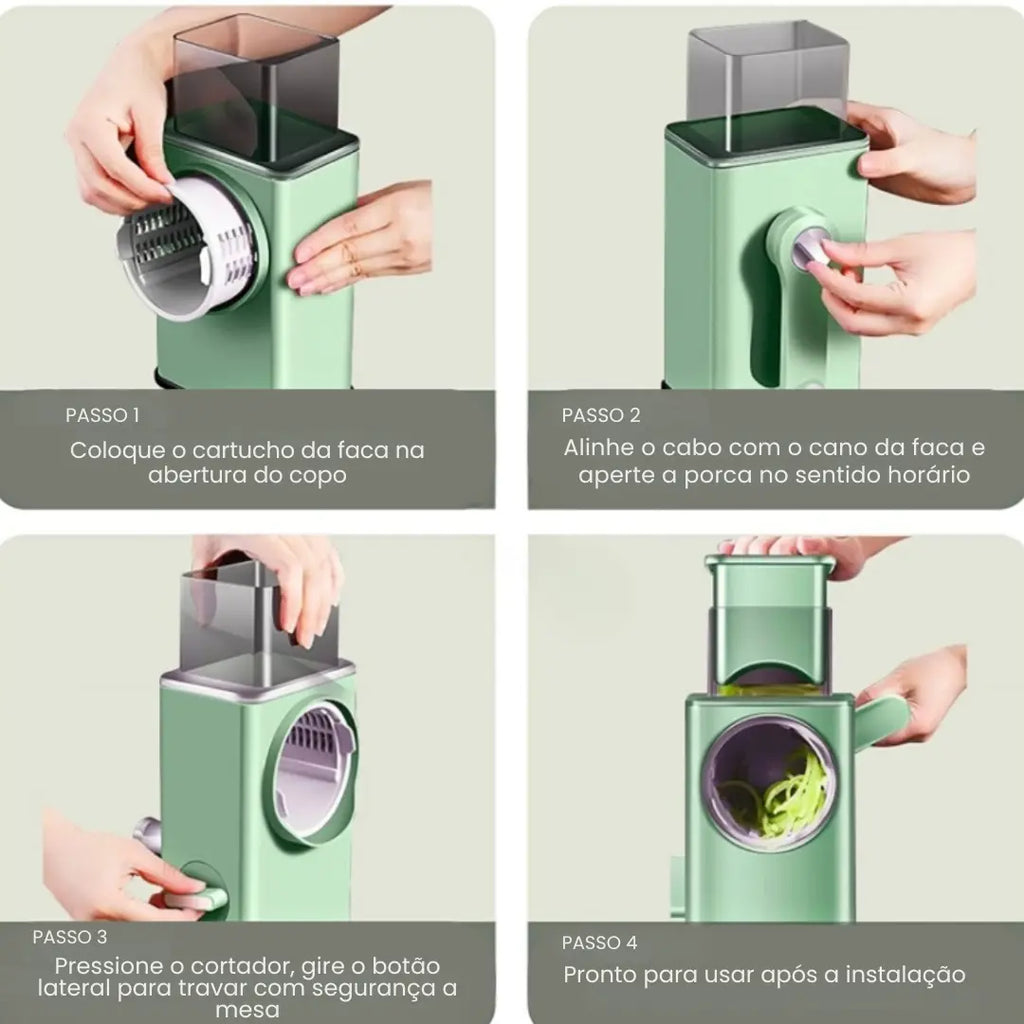 PASSO 1
Coloque o cartucho da faca na abertura do copo

PASSO 2
Alinhe o cabo com o cano da faca e aperte a porca no sentido horário

PASSO 3
Pressione o cortador, gire o botão lateral para travar com segurança a mesa

PASSO 4
Pronto para usar após a instalação