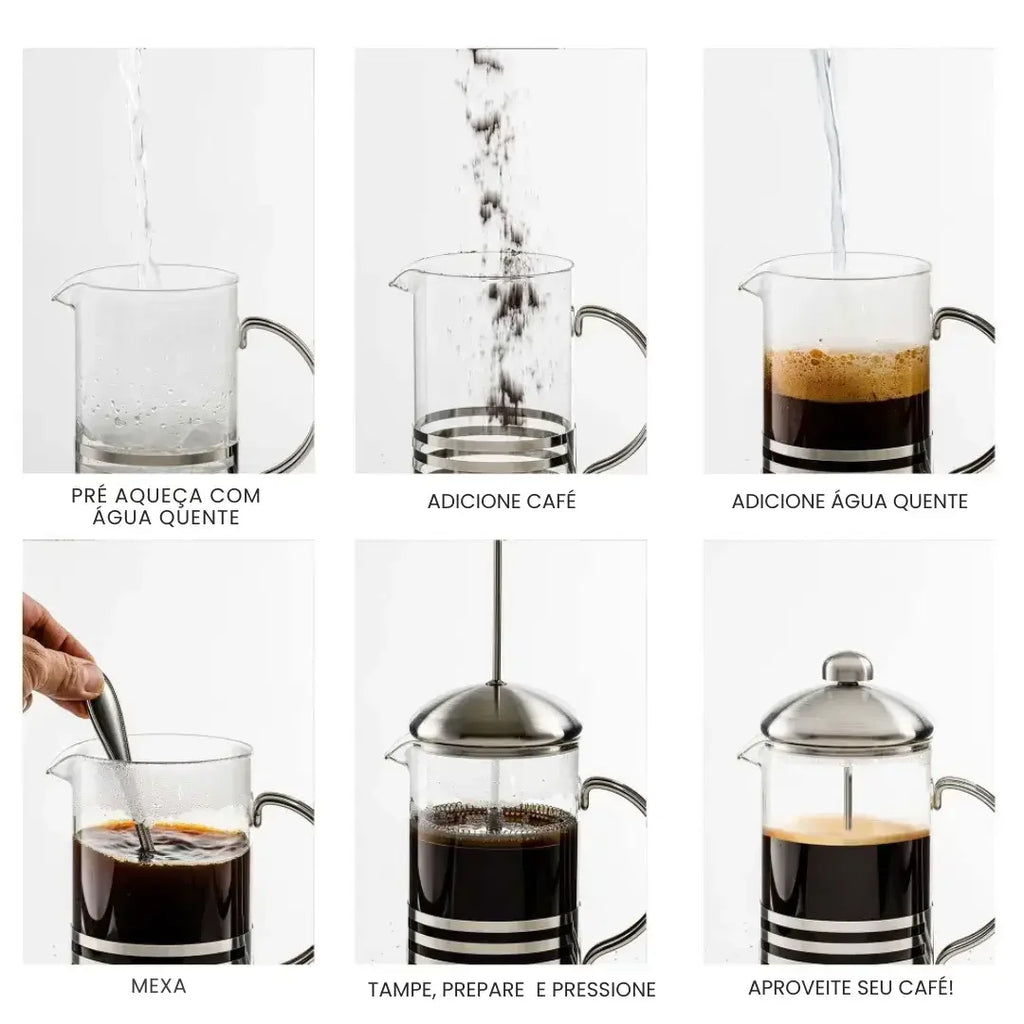 PRÉ AQUEÇA COM ÁGUA QUENTE

ADICIONE CAFÉ

ADICIONE ÁGUA QUENTE

MEXA

TAMPE, PREPARE E PRESSIONE

APROVEITE SEU CAFÉ!