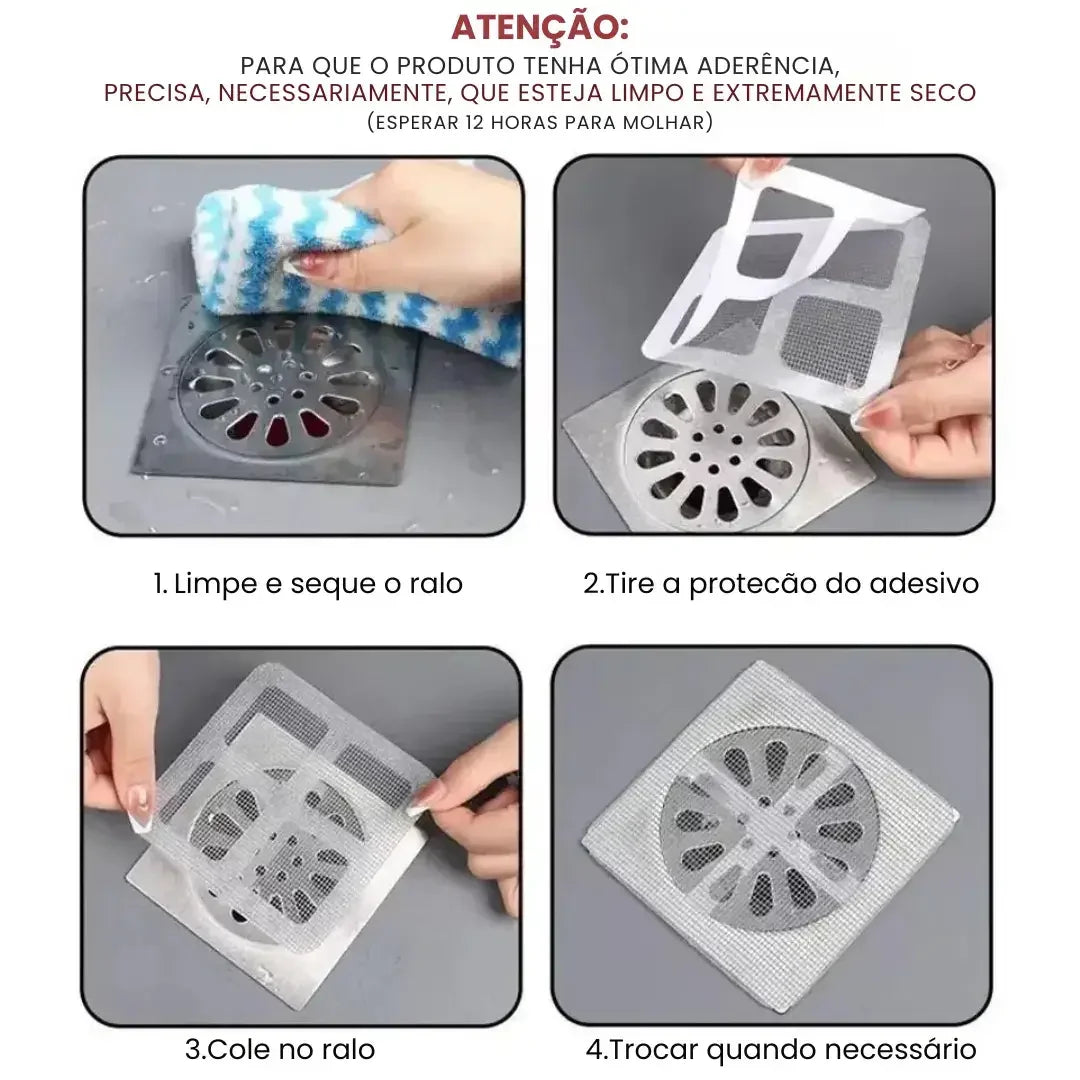 ATENÇÃO:
PARA QUE O PRODUTO TENHA ÓTIMA ADERÊNCIA, PRECISA, NECESSARIAMENTE, QUE ESTEJA LIMPO E EXTREMAMENTE SECO
(ESPERAR 12 HORAS PARA MOLHAR)

1. Limpe e seque o ralo

2.Tire a protecão do adesivo

3.Cole no ralo

4.Trocar quando necessário