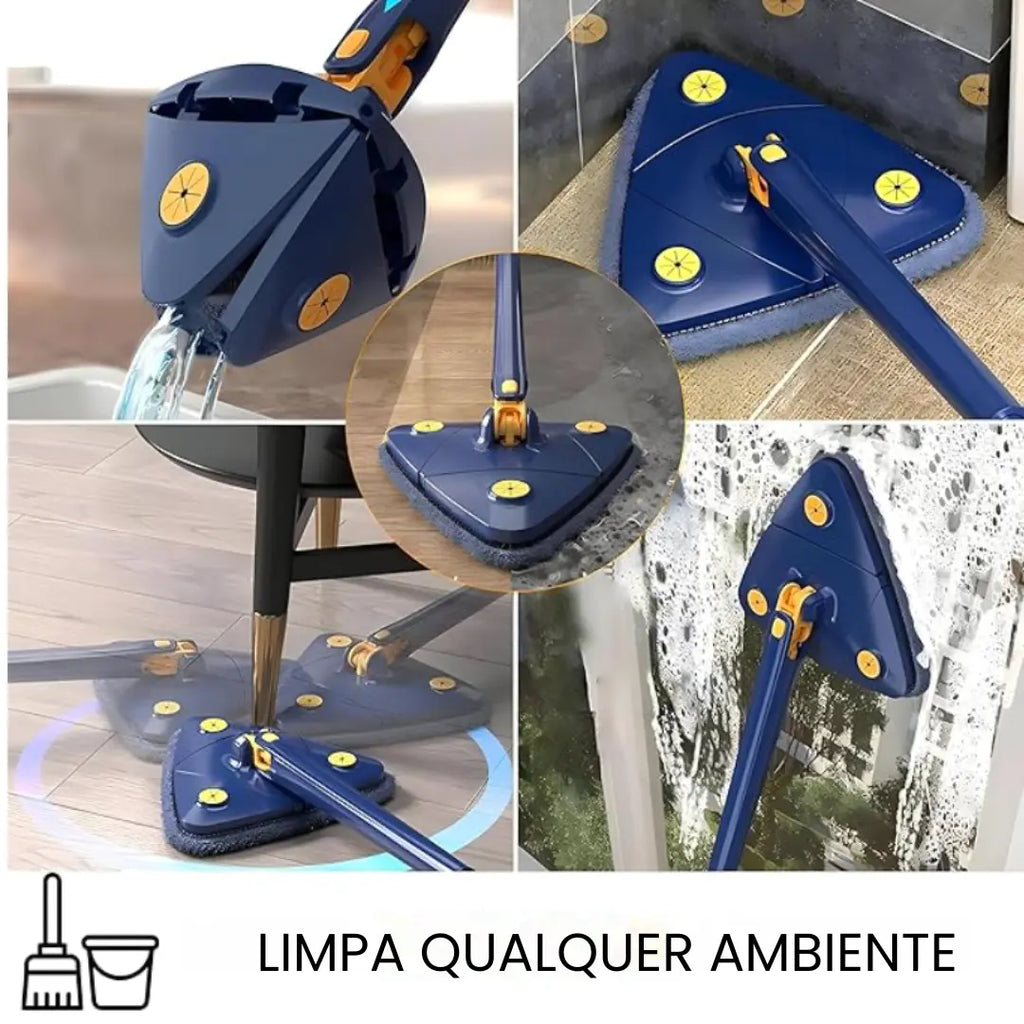 LIMPA QUALQUER AMBIENTE