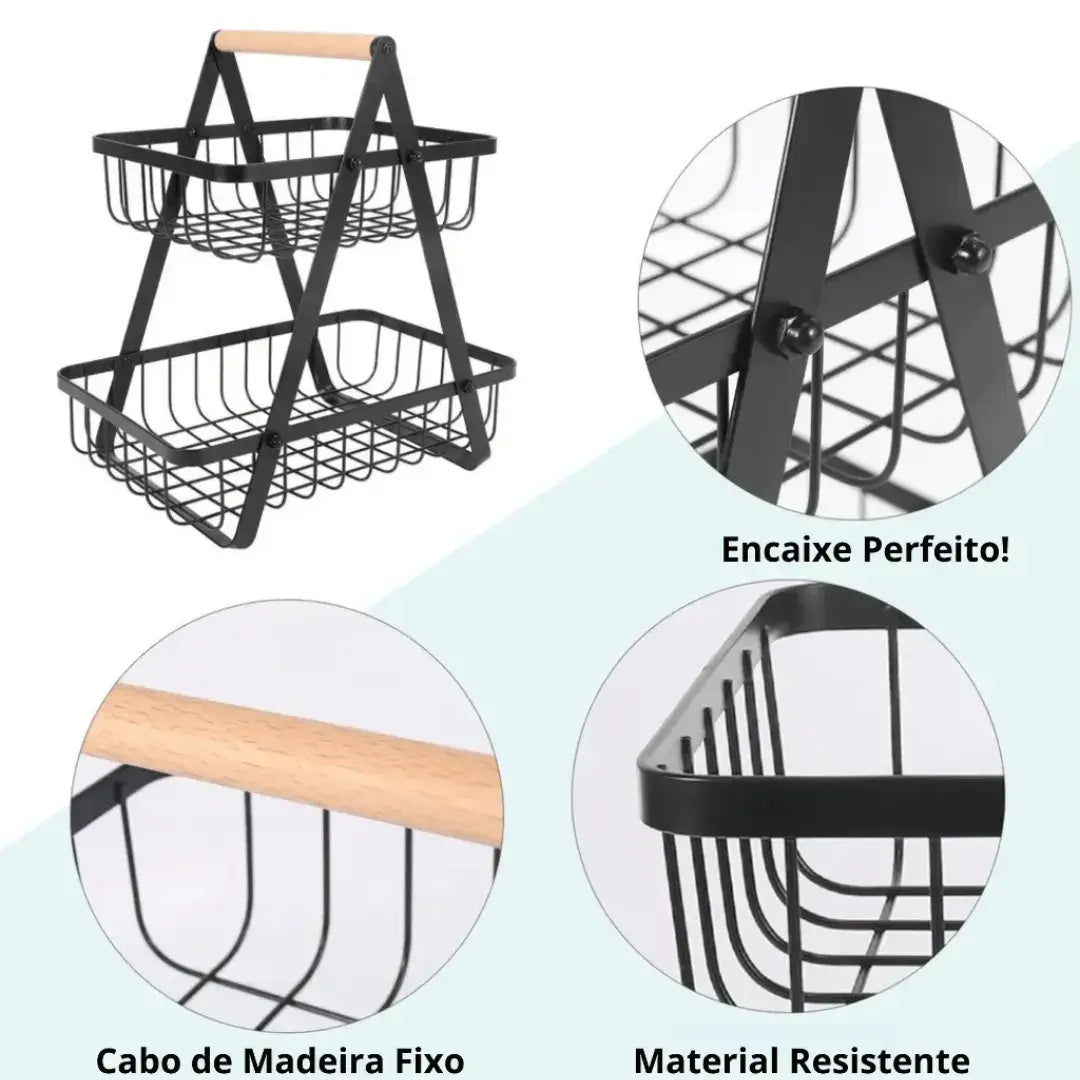 Encaixe Perfeito!

Cabo de Madeira Fixo

Material Resistente