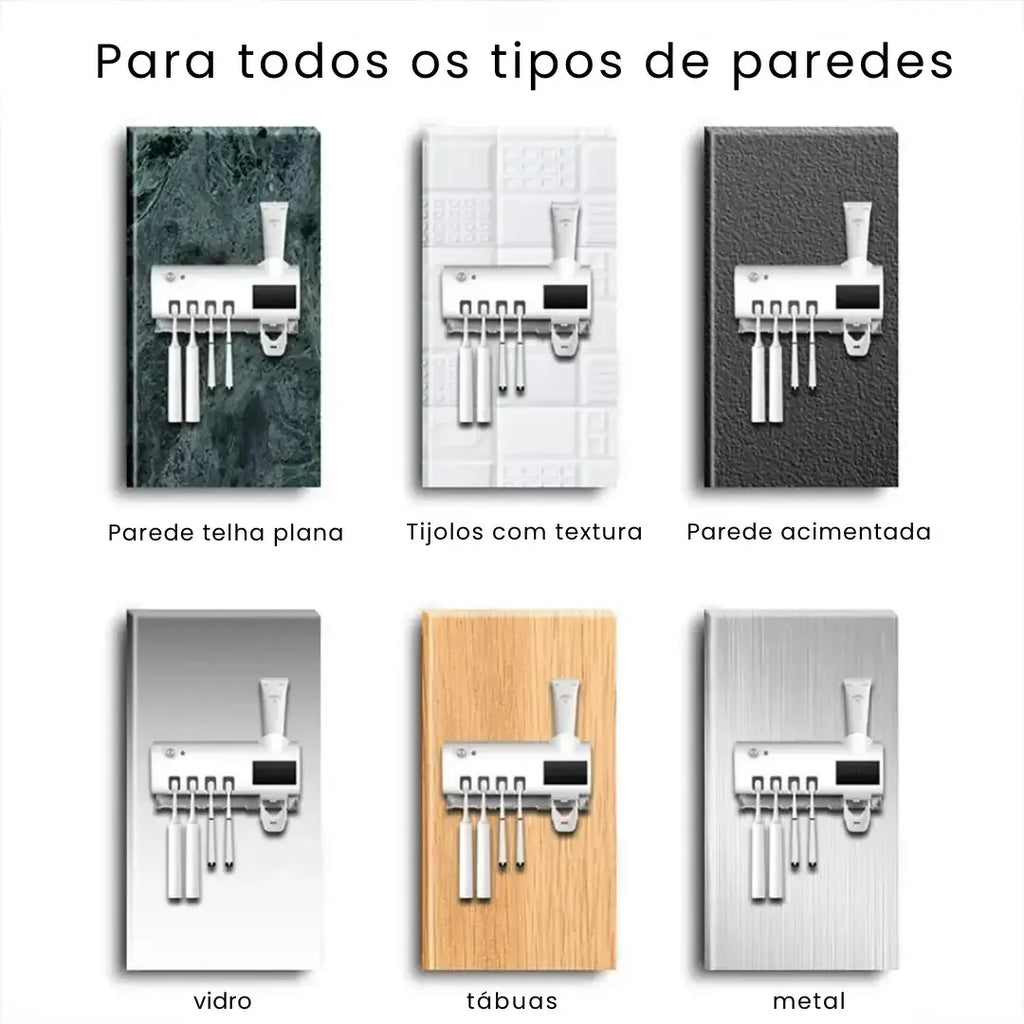 Para todos os tipos de paredes

Parede telha plana

Tijolos com textura

Parede acimentada

vidro

tábuas

metal