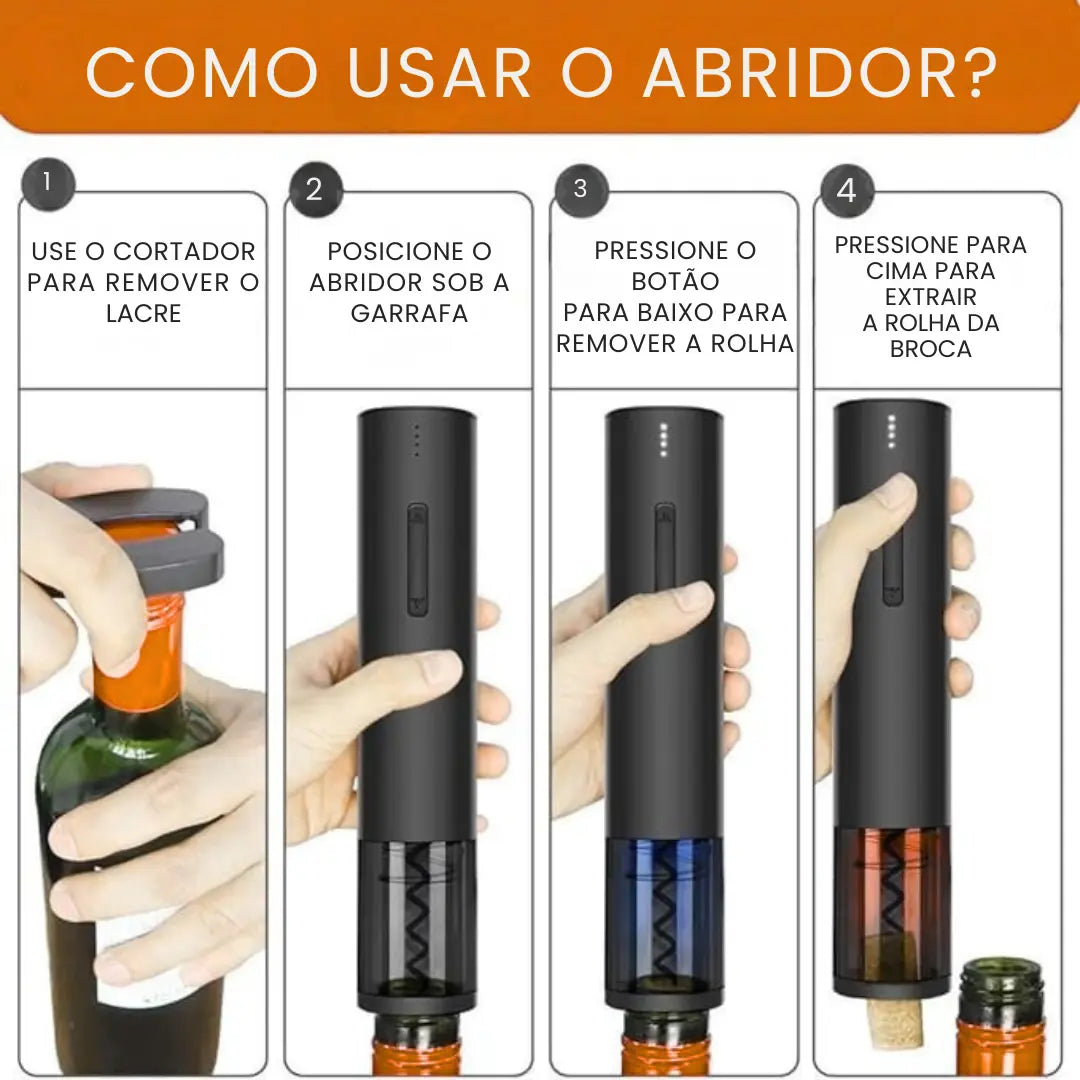 COMO USAR O ABRIDOR?

1

USE O CORTADOR PARA REMOVER O LACRE

2

POSICIONE O ABRIDOR SOB A GARRAFA

3

PRESSIONE O BOTÃO PARA BAIXO PARA REMOVER A ROLHA

4

PRESSIONE PARA CIMA PARA EXTRAIR A ROLHA DA BROCA