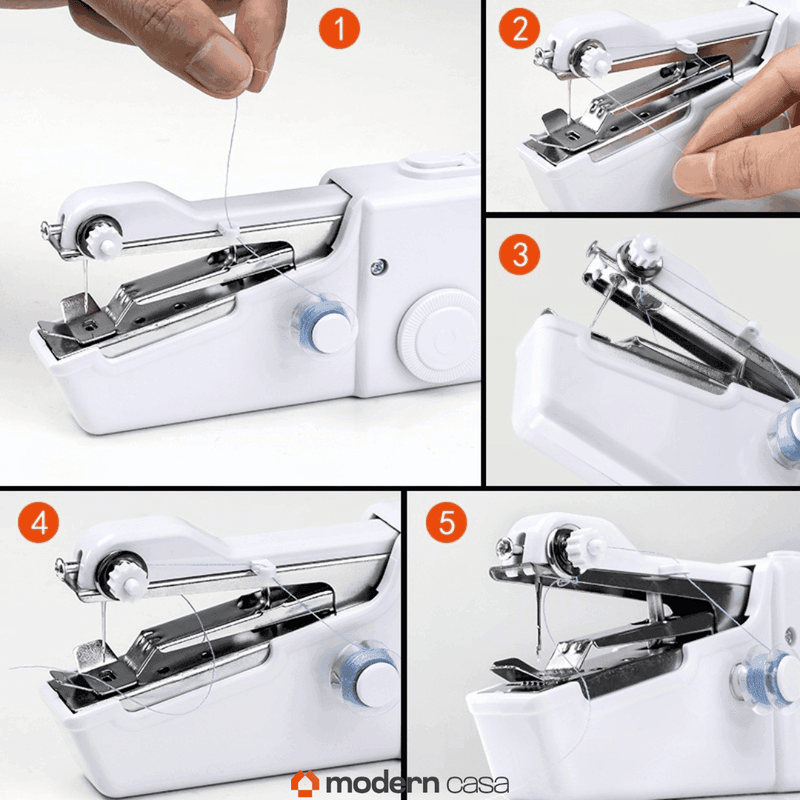 1
2
3
4
5
modern casa