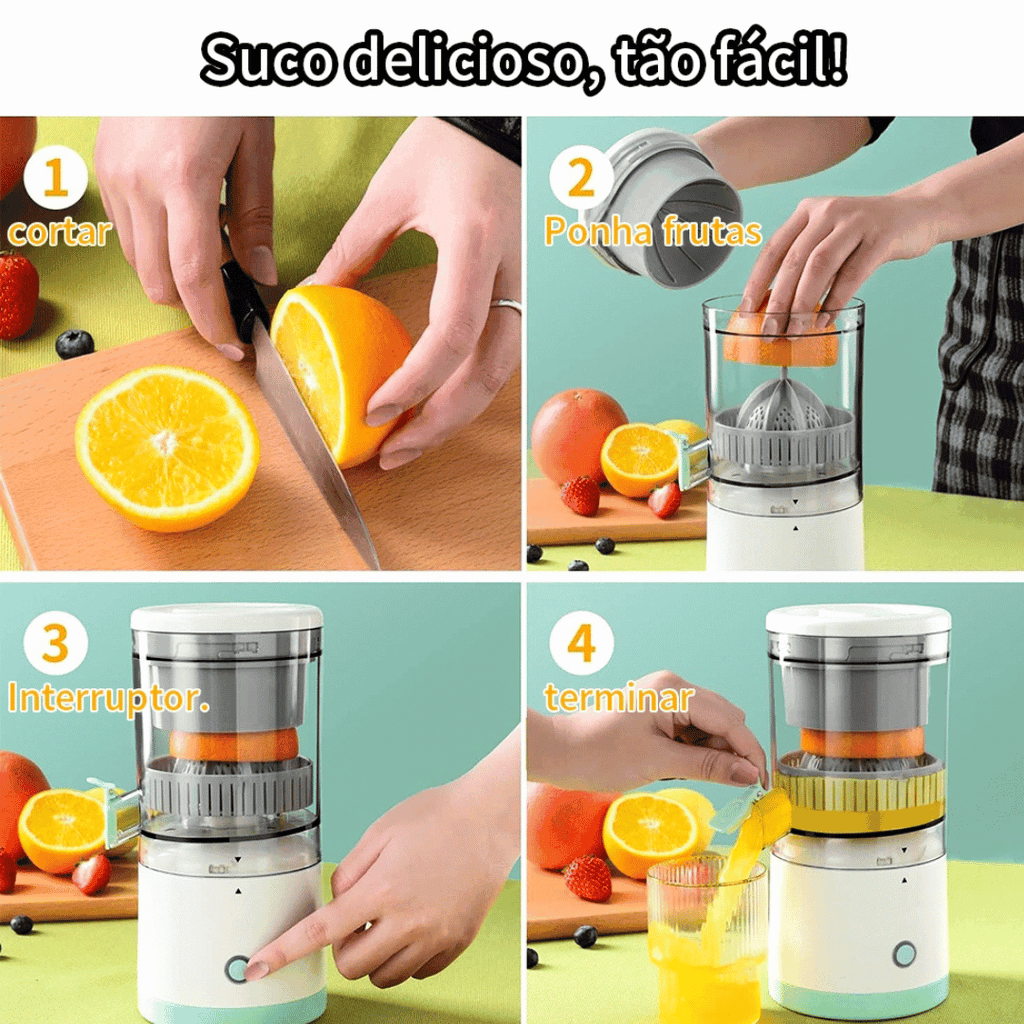 Suco delicioso, tão fácil!

1
cortar

2
Ponha frutas

3
Interruptor.

4
terminar