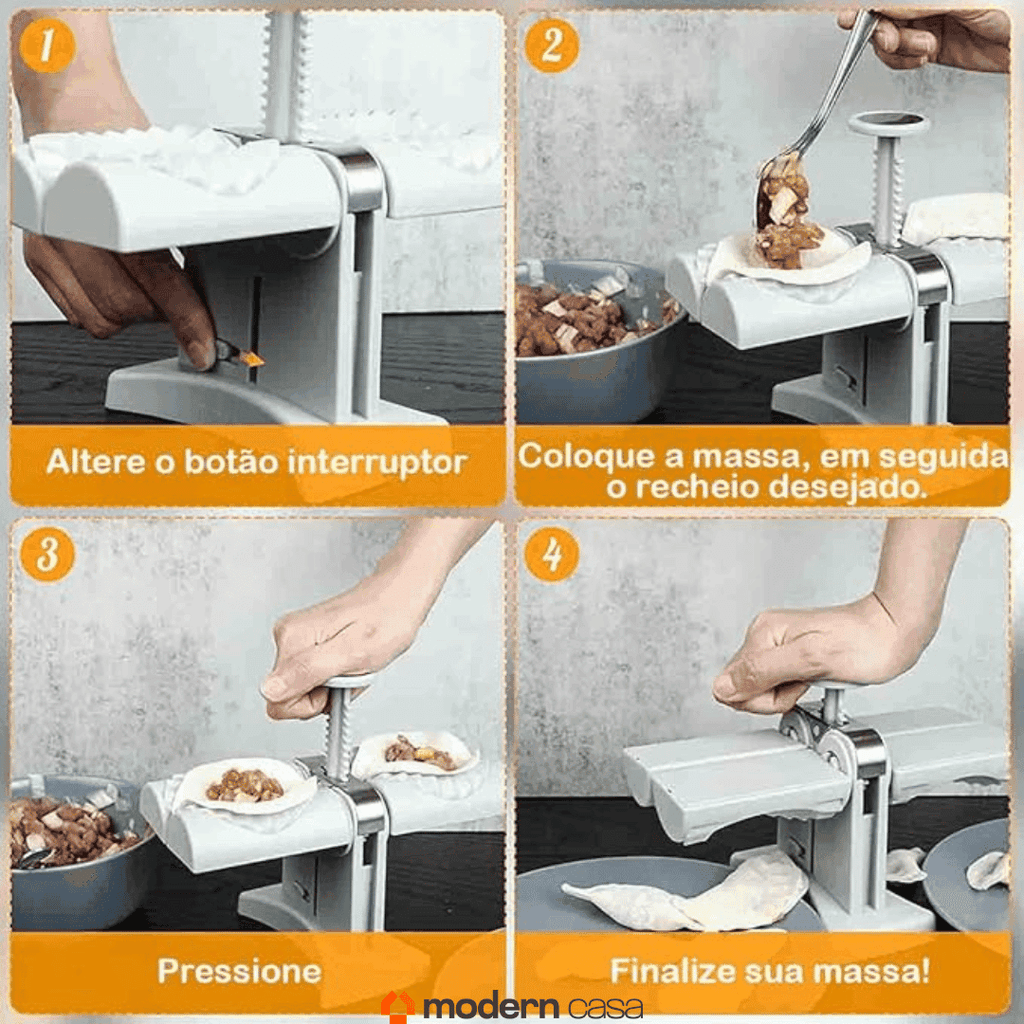 1

Altere o botão interruptor

2

Coloque a massa, em seguida o recheio desejado.

3

Pressione

4

Finalize sua massa!

modern casa